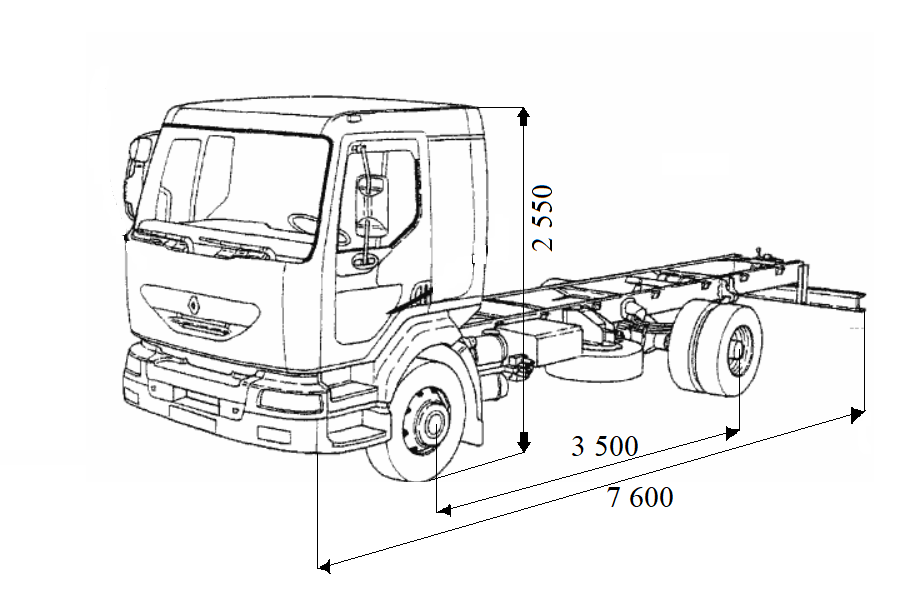 2 550

3 500

7 600